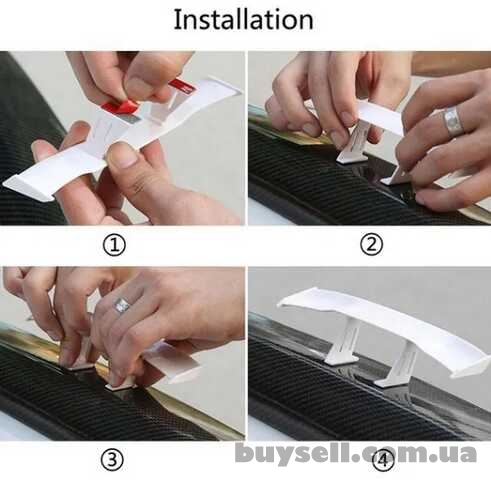 Installation

①

②

③

④

buysell.com.ua